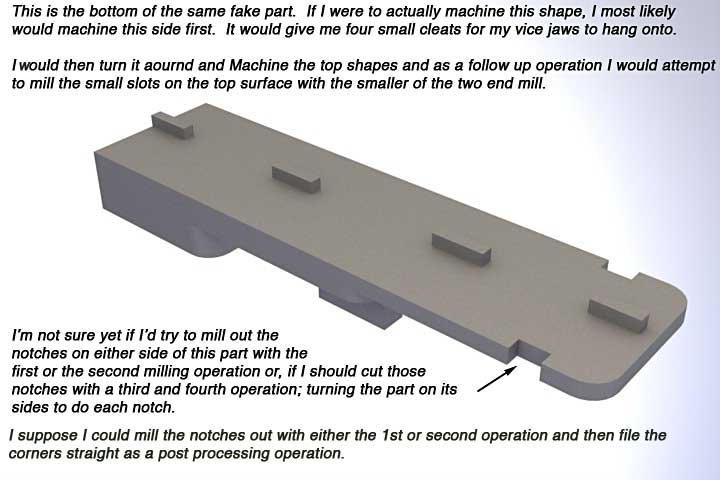 This is the bottom of the same fake part. If I were to actually machine this shape, I most likely would machine this side first. It would give me four small cleats for my vice jaws to hang onto.

I would then turn it aournd and Machine the top shapes and as a follow up operation I would attempt to mill the small slots on the top surface with the smaller of the two end mill.

I'm not sure yet if I'd try to mill out the notches on either side of this part with the first or the second milling operation or, if I should cut those notches with a third and fourth operation; turning the part on its sides to do each notch.

I suppose I could mill the notches out with either the 1st or second operation and then file the corners straight as a post processing operation.